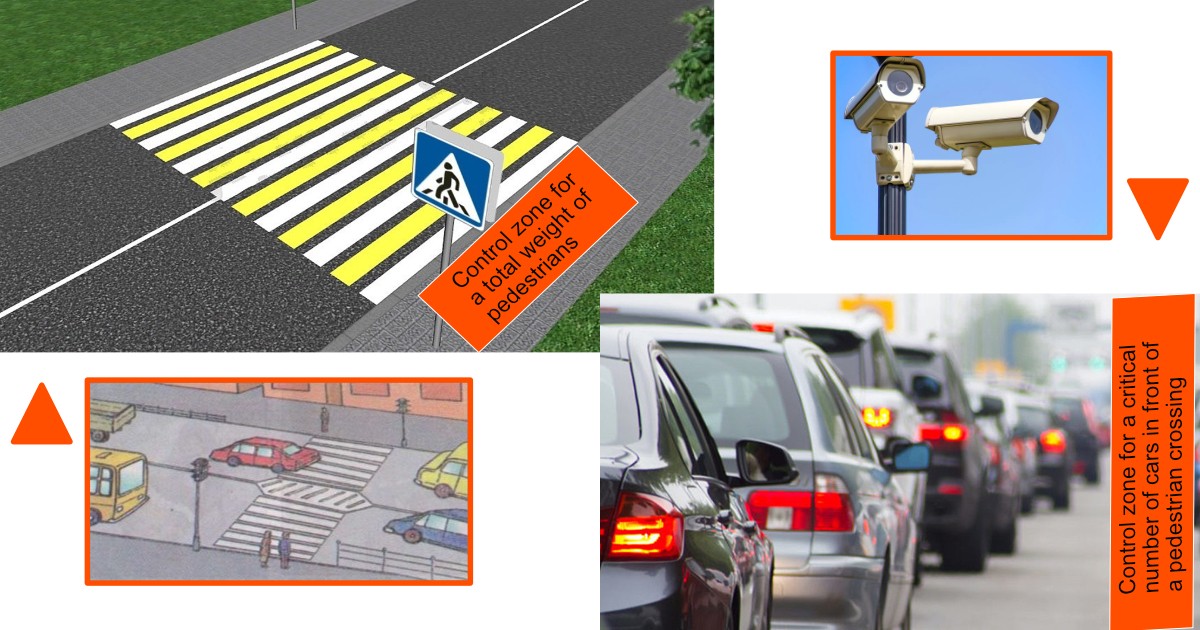 Control zone for a total weight of pedestrians

Control zone for a critical number of cars in front of a pedestrian crossing